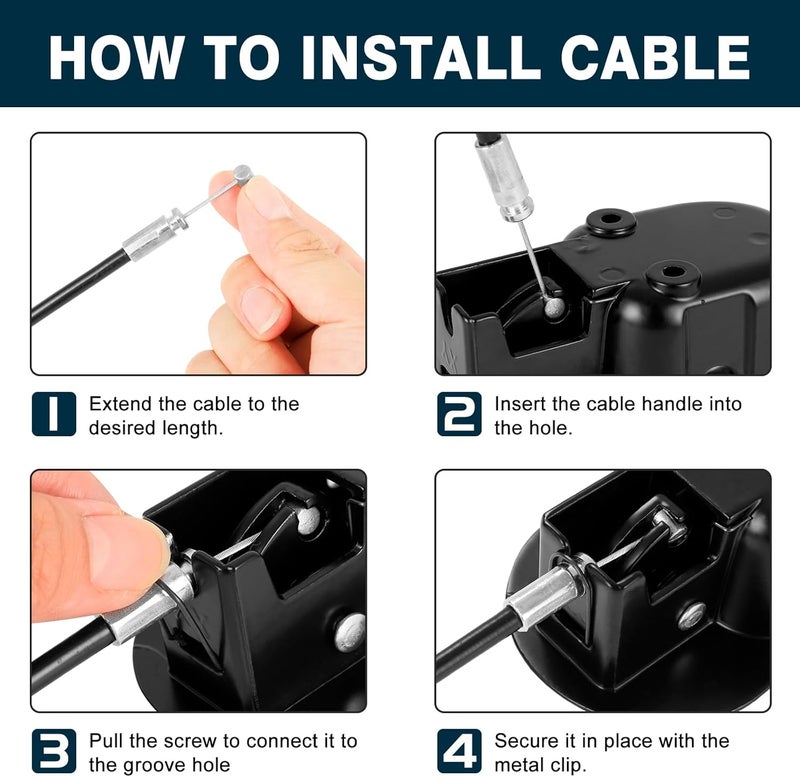 HOW TO INSTALL CABLE

1 Extend the cable to the desired length.

2 Insert the cable handle into the hole.

3 Pull the screw to connect it to the groove hole

4 Secure it in place with the metal clip.